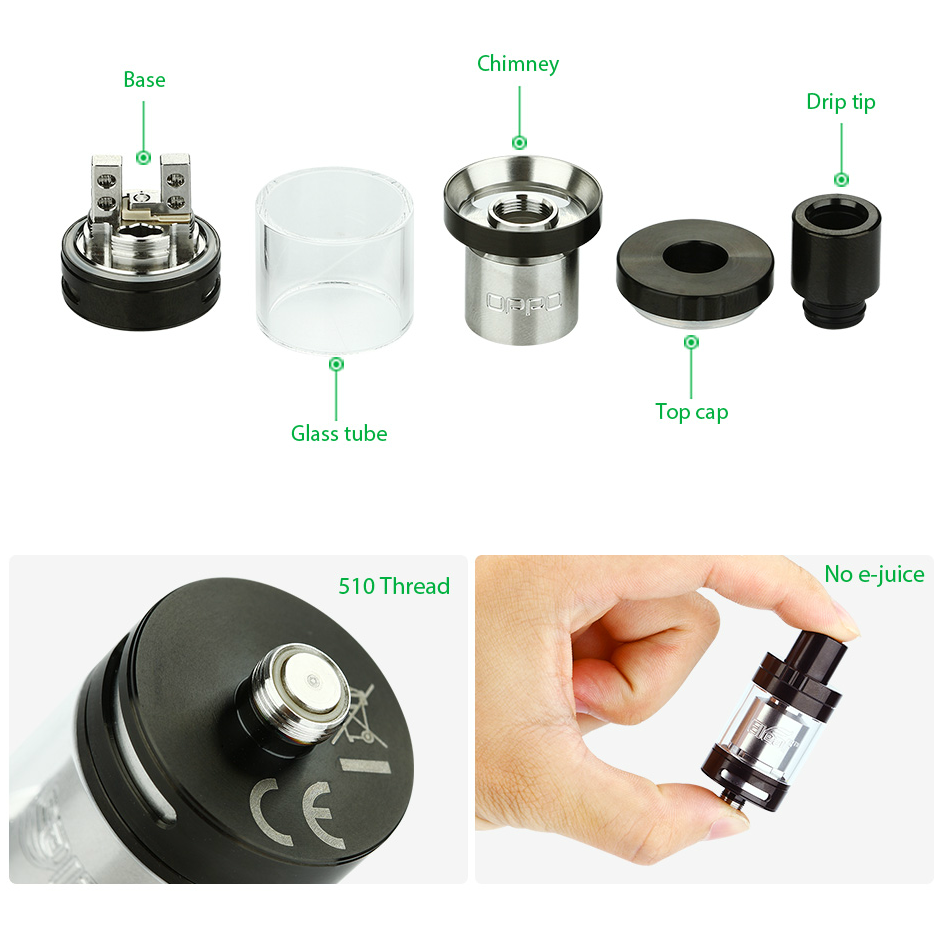 Base

Chimney

Drip tip

OPPO

Glass tube

Top cap

510 Thread

CE

No e-juice

Eleaf